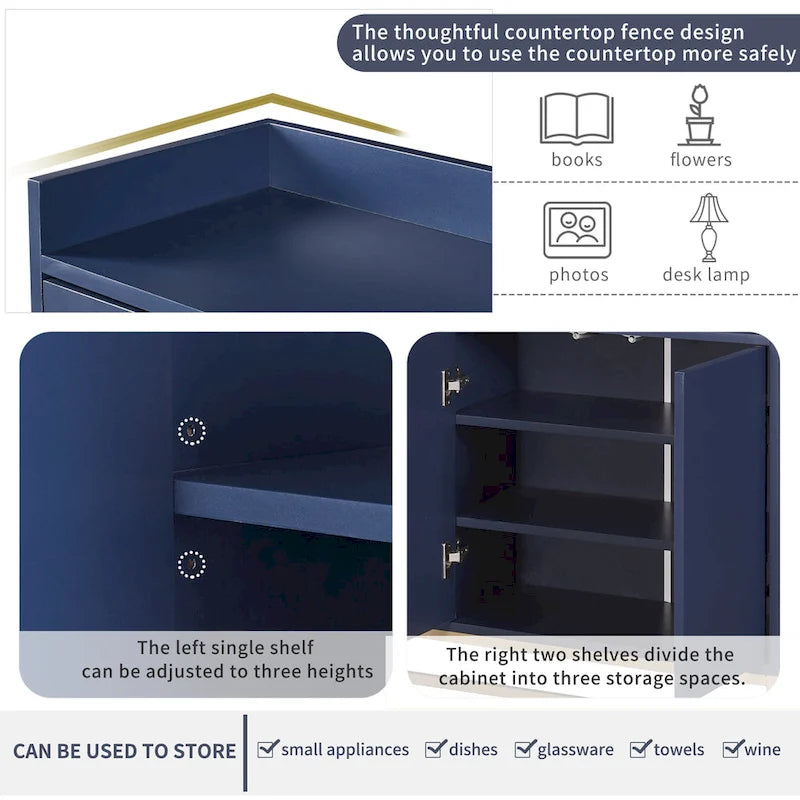 The thoughtful countertop fence design allows you to use the countertop more safely

books

flowers

photos

desk lamp

The left single shelf can be adjusted to three heights

The right two shelves divide the cabinet into three storage spaces.

CAN BE USED TO STORE

small appliances

dishes

glassware

towels

wine