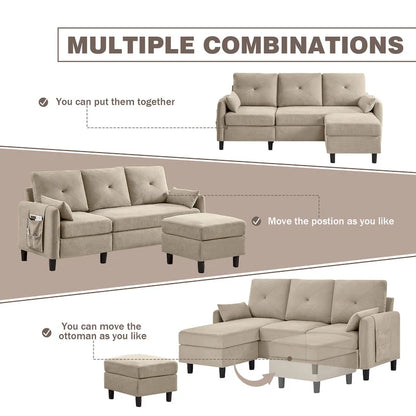 MULTIPLE COMBINATIONS

You can put them together

Move the postion as you like

You can move the ottoman as you like