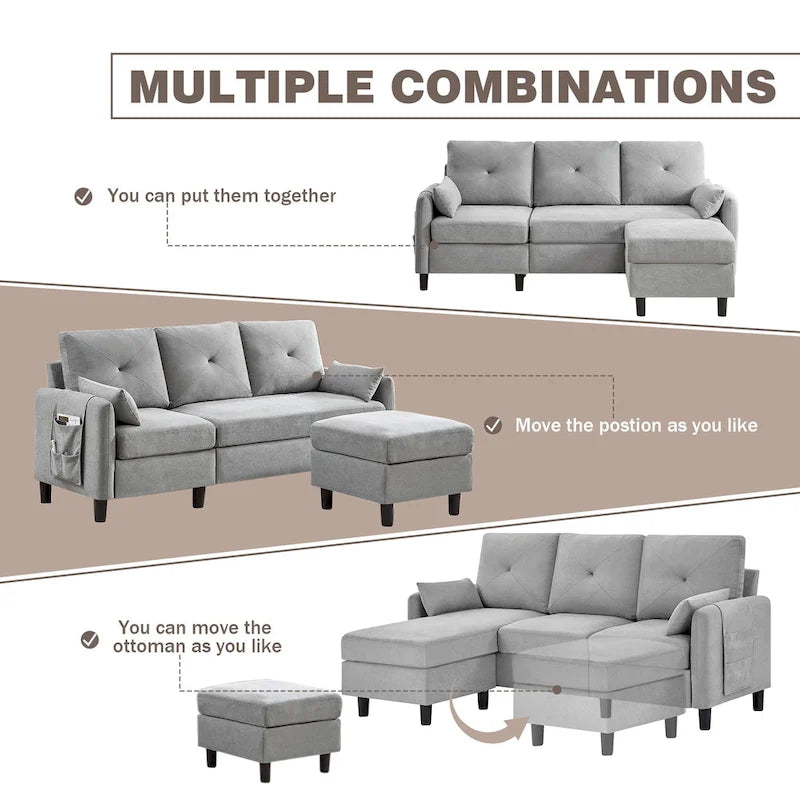 MULTIPLE COMBINATIONS

You can put them together

Move the postion as you like

You can move the ottoman as you like