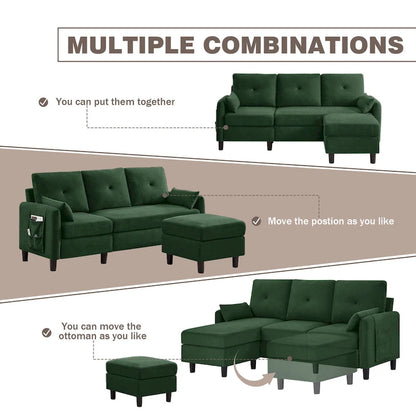 MULTIPLE COMBINATIONS

You can put them together

Move the postion as you like

You can move the ottoman as you like