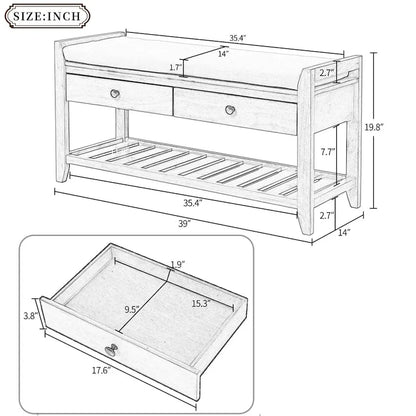 SIZE:INCH

35.4"
14"
1.7"
2.7"
19.8"
7.7"
35.4"
39"
2.7"
14"

1.9"
9.5"
15.3"
3.8"
17.6"