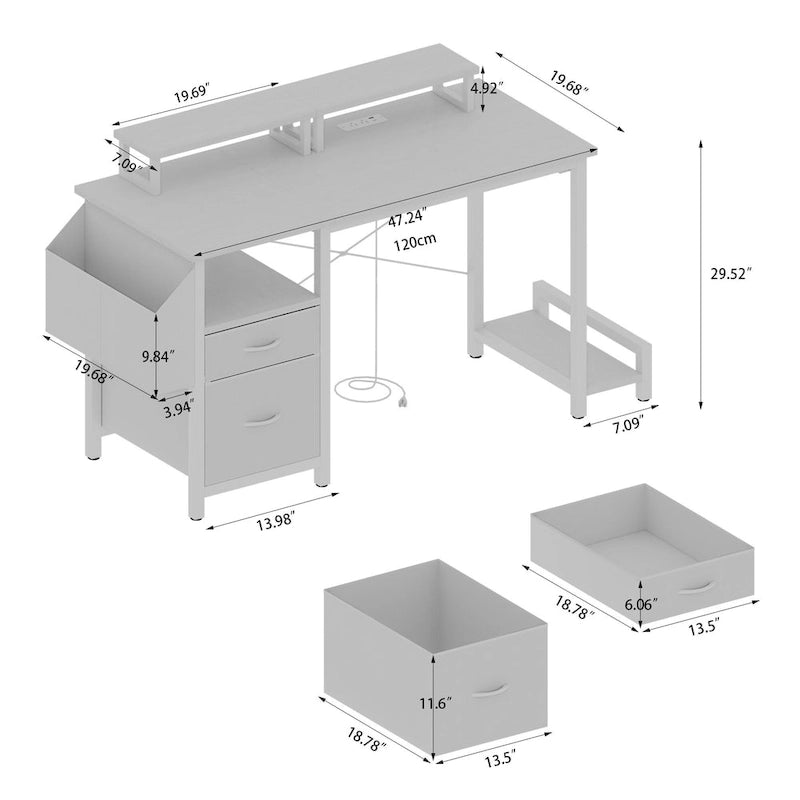 19.69″
4.92″
19.68″
7.09″
47.24″
120cm
29.52″
9.84″
19.68″
3.94″
7.09″
13.98″
18.78″
6.06″
13.5″
11.6″
18.78″
13.5″